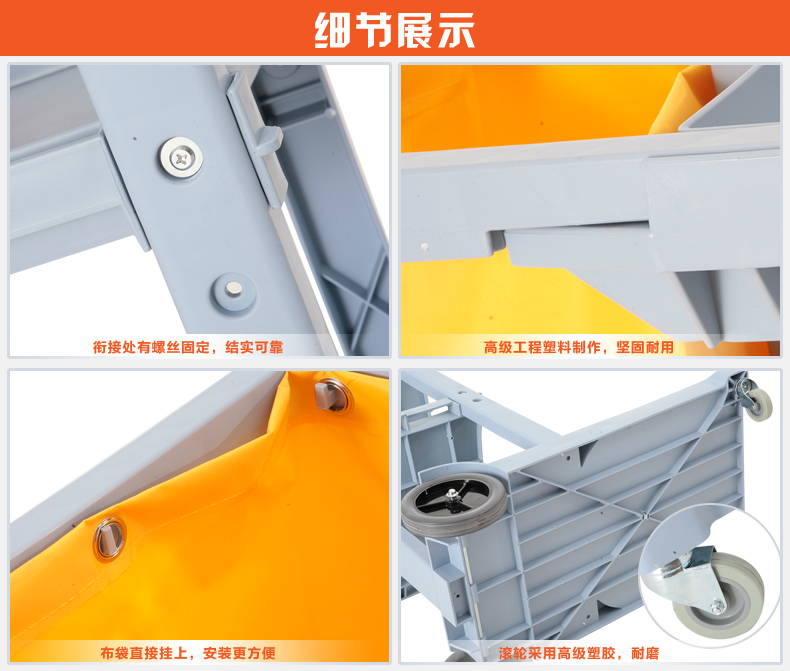 细节展示

衔接处有螺丝固定，结实可靠

高级工程塑料制作，坚固耐用

布袋直接挂上，安装更方便

滚轮采用高级塑胶，耐磨